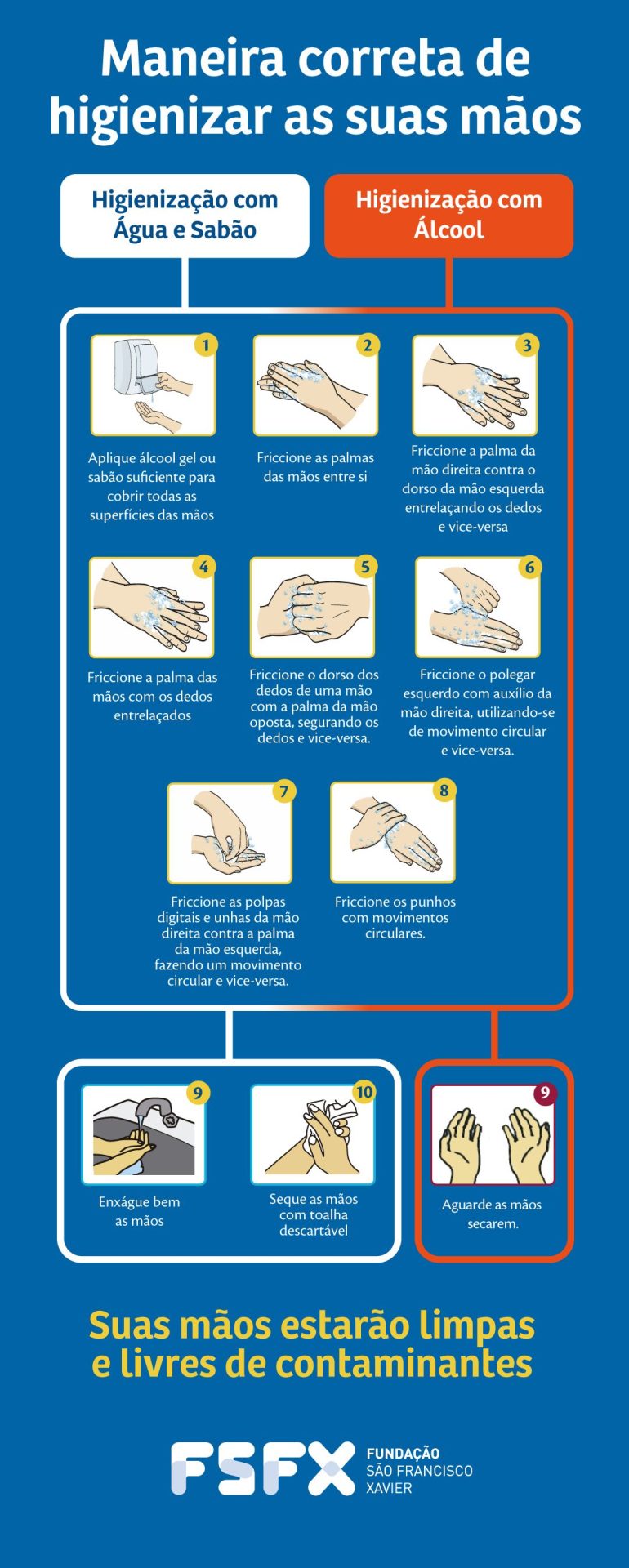 Maneira correta de higienizar as suas mãos

Higienização com Água e Sabão

Higienização com Álcool

1
Aplique álcool gel ou sabão suficiente para cobrir todas as superfícies das mãos

2
Friccione as palmas das mãos entre si

3
Friccione a palma da mão direita contra o dorso da mão esquerda entrelaçando os dedos e vice-versa

4
Friccione a palma das mãos com os dedos entrelaçados

5
Friccione o dorso dos dedos de uma mão com a palma da mão oposta, segurando os dedos e vice-versa.

6
Friccione o polegar esquerdo com auxílio da mão direita, utilizando-se de movimento circular e vice-versa.

7
Friccione as polpas digitais e unhas da mão direita contra a palma da mão esquerda, fazendo um movimento circular e vice-versa.

8
Friccione os punhos com movimentos circulares.

9
Enxágue bem as mãos

10
Seque as mãos com toalha descartável

9
Aguarde as mãos secarem.

Suas mãos estarão limpas e livres de contaminantes

FSFX
FUNDAÇÃO SÃO FRANCISCO XAVIER